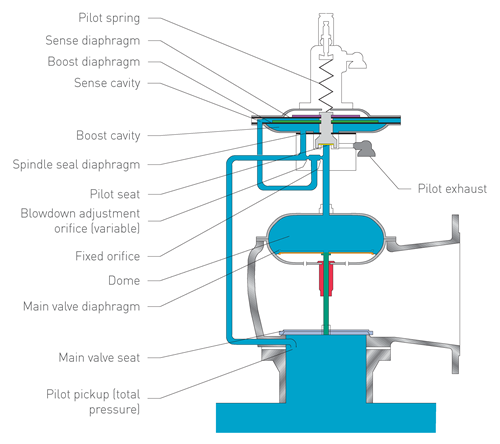 Pilot spring
Sense diaphragm
Boost diaphragm
Sense cavity
Boost cavity
Spindle seal diaphragm
Pilot seat
Blowdown adjustment orifice (variable)
Fixed orifice
Dome
Main valve diaphragm
Main valve seat
Pilot pickup (total pressure)
Pilot exhaust